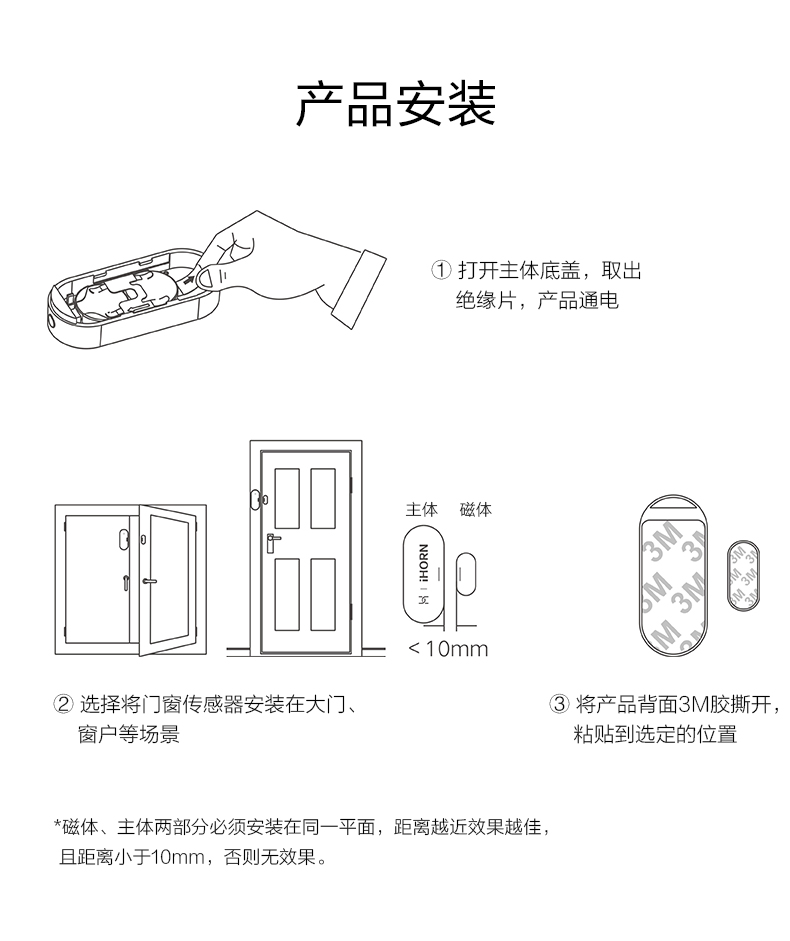 产品安装

① 打开主体底盖，取出绝缘片，产品通电

主体 磁体

iHORN

< 10mm

3M 3M 3M 3M

3M 3M

② 选择将门窗传感器安装在大门、窗户等场景

③ 将产品背面3M胶撕开，粘贴到选定的位置

*磁体、主体两部分必须安装在同一平面，距离越近效果越佳，且距离小于10mm，否则无效果。